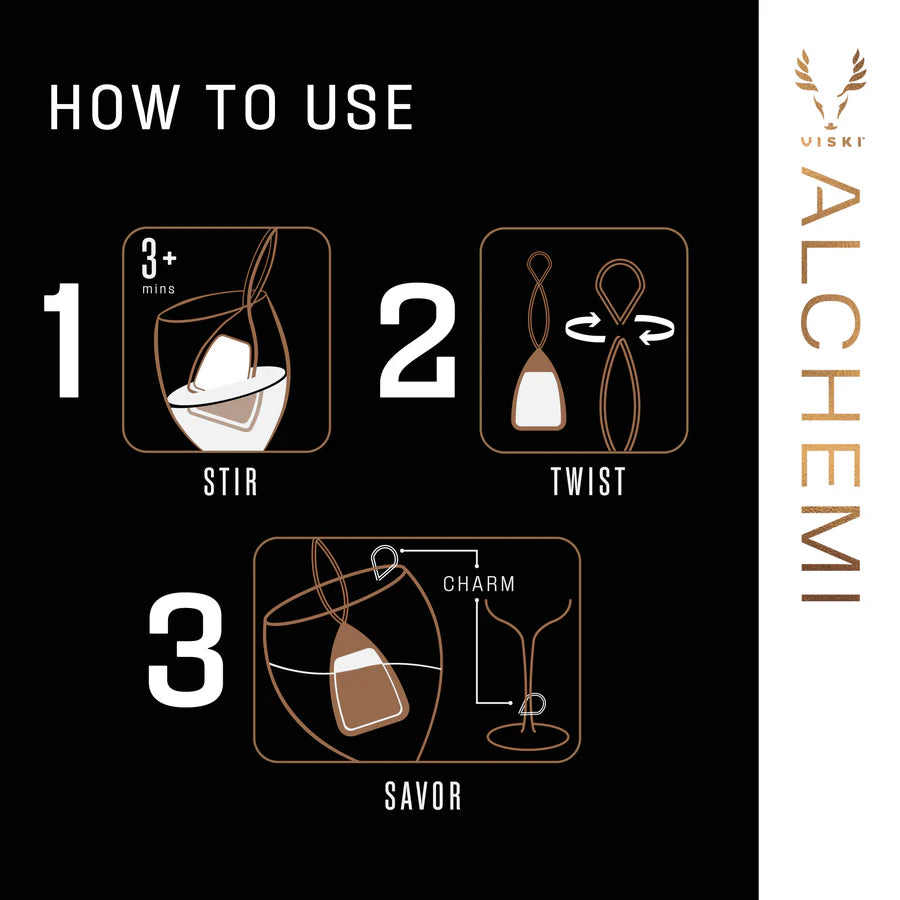 HOW TO USE

1
3+
mins
STIR

2
TWIST

3
CHARM
SAVOR

VISKI
ALCHEMI